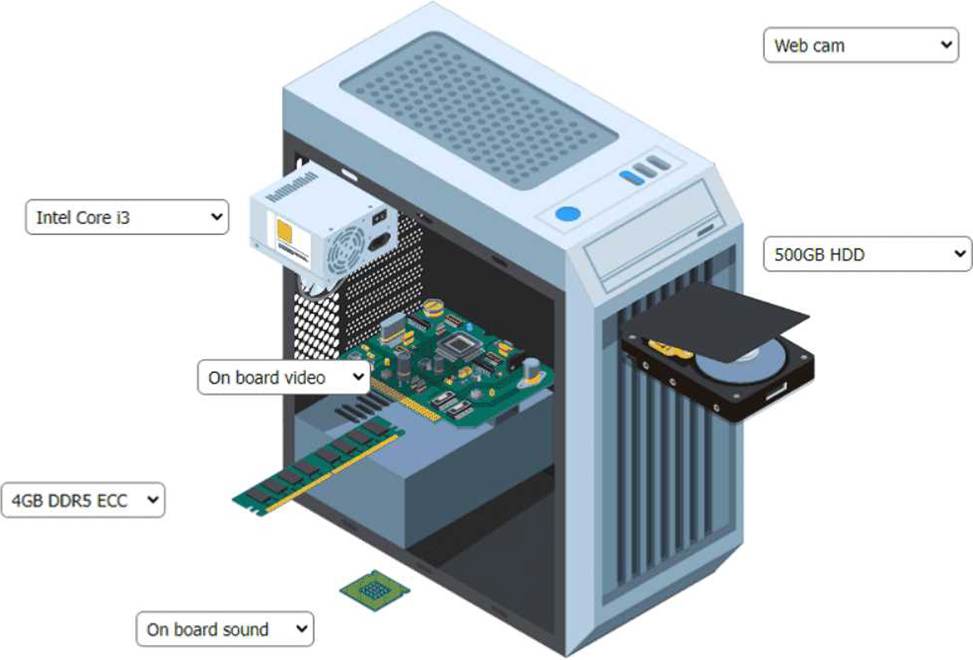 Web cam

Intel Core i3

500GB HDD

On board video

4GB DDR5 ECC

On board sound